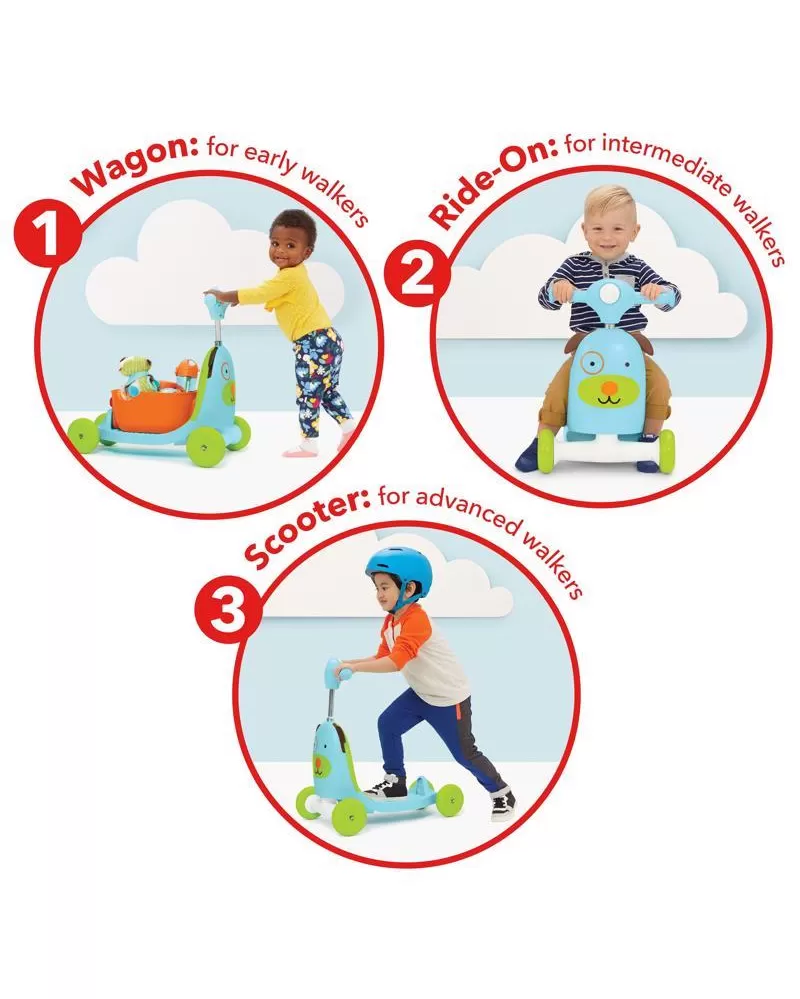 1 Wagon: for early walkers

2 Ride-On: for intermediate walkers

3 Scooter: for advanced walkers